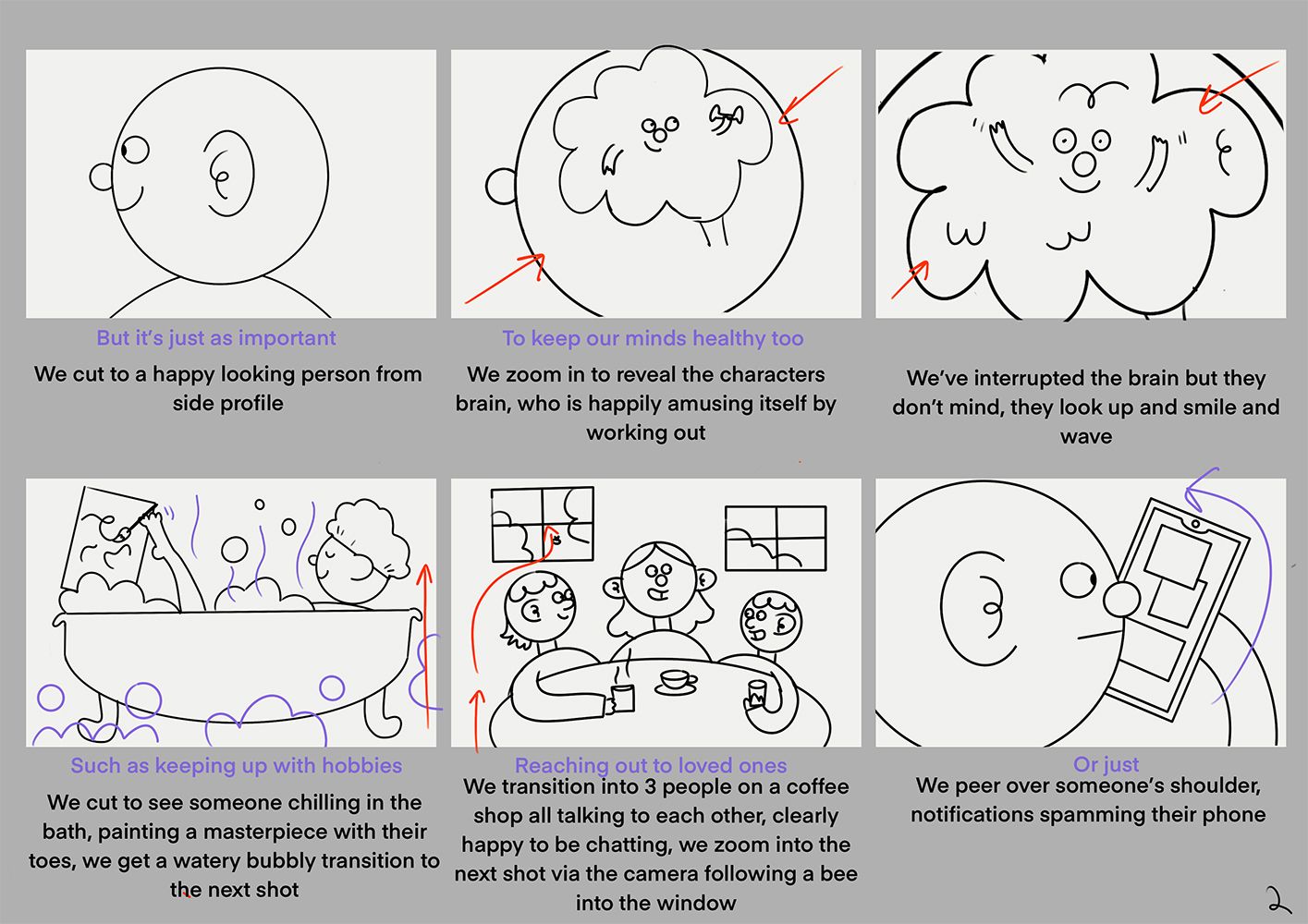 But it's just as important

We cut to a happy looking person from side profile

To keep our minds healthy too

We zoom in to reveal the characters brain, who is happily amusing itself by working out

We've interrupted the brain but they don't mind, they look up and smile and wave

Such as keeping up with hobbies

We cut to see someone chilling in the bath, painting a masterpiece with their toes, we get a watery bubbly transition to the next shot

Reaching out to loved ones

We transition into 3 people on a coffee shop all talking to each other, clearly happy to be chatting, we zoom into the next shot via the camera following a bee into the window

Or just

We peer over someone's shoulder, notifications spamming their phone

2