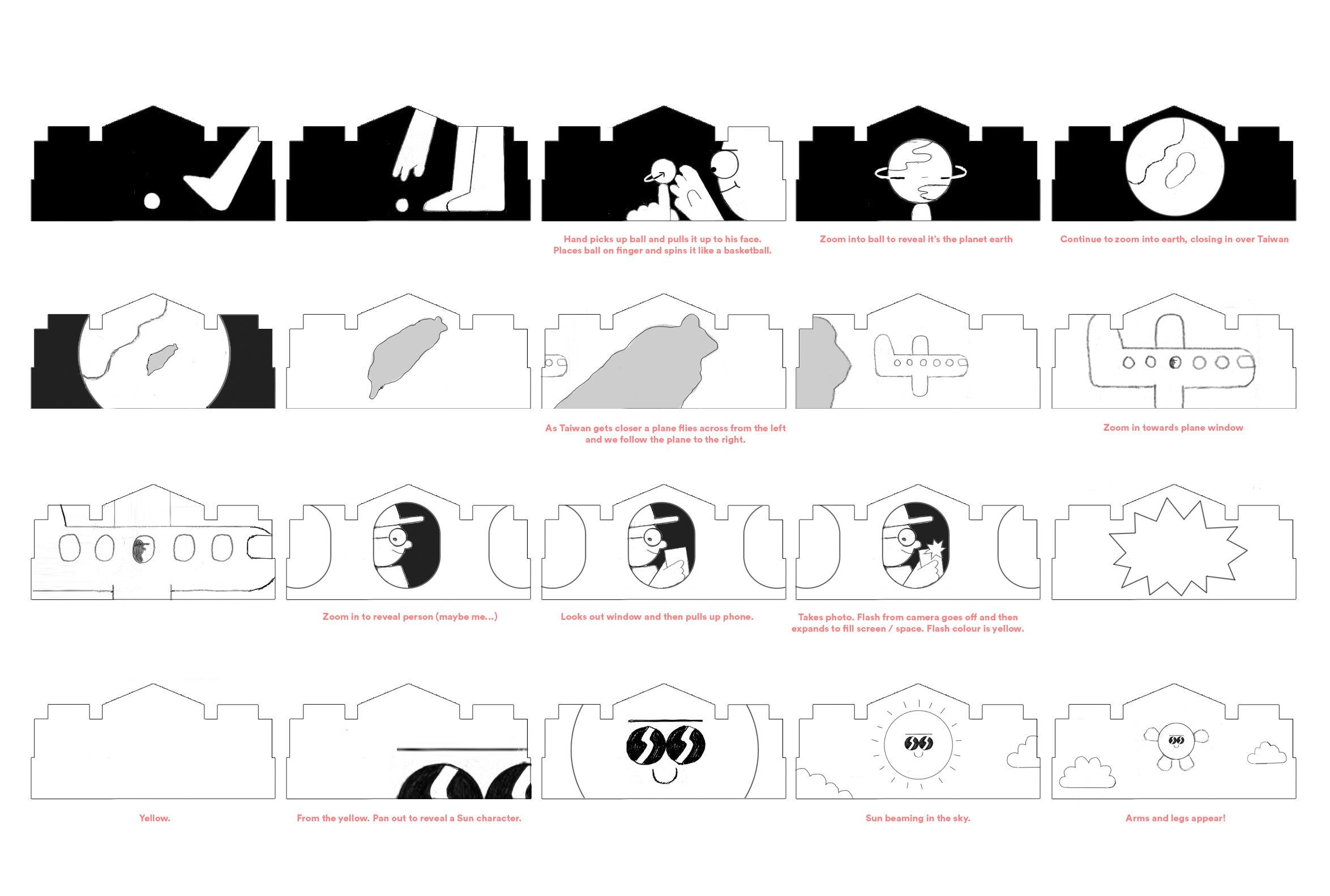 Hand picks up ball and pulls it up to his face. Places ball on finger and spins it like a basketball.

Zoom into ball to reveal it's the planet earth

Continue to zoom into earth, closing in over Taiwan

As Taiwan gets closer a plane flies across from the left and we follow the plane to the right.

Zoom in towards plane window

Zoom in to reveal person (maybe me...)

Looks out window and then pulls up phone.

Takes photo. Flash from camera goes off and then expands to fill screen / space. Flash colour is yellow.

Yellow.

From the yellow. Pan out to reveal a Sun character.

Sun beaming in the sky.

Arms and legs appear!